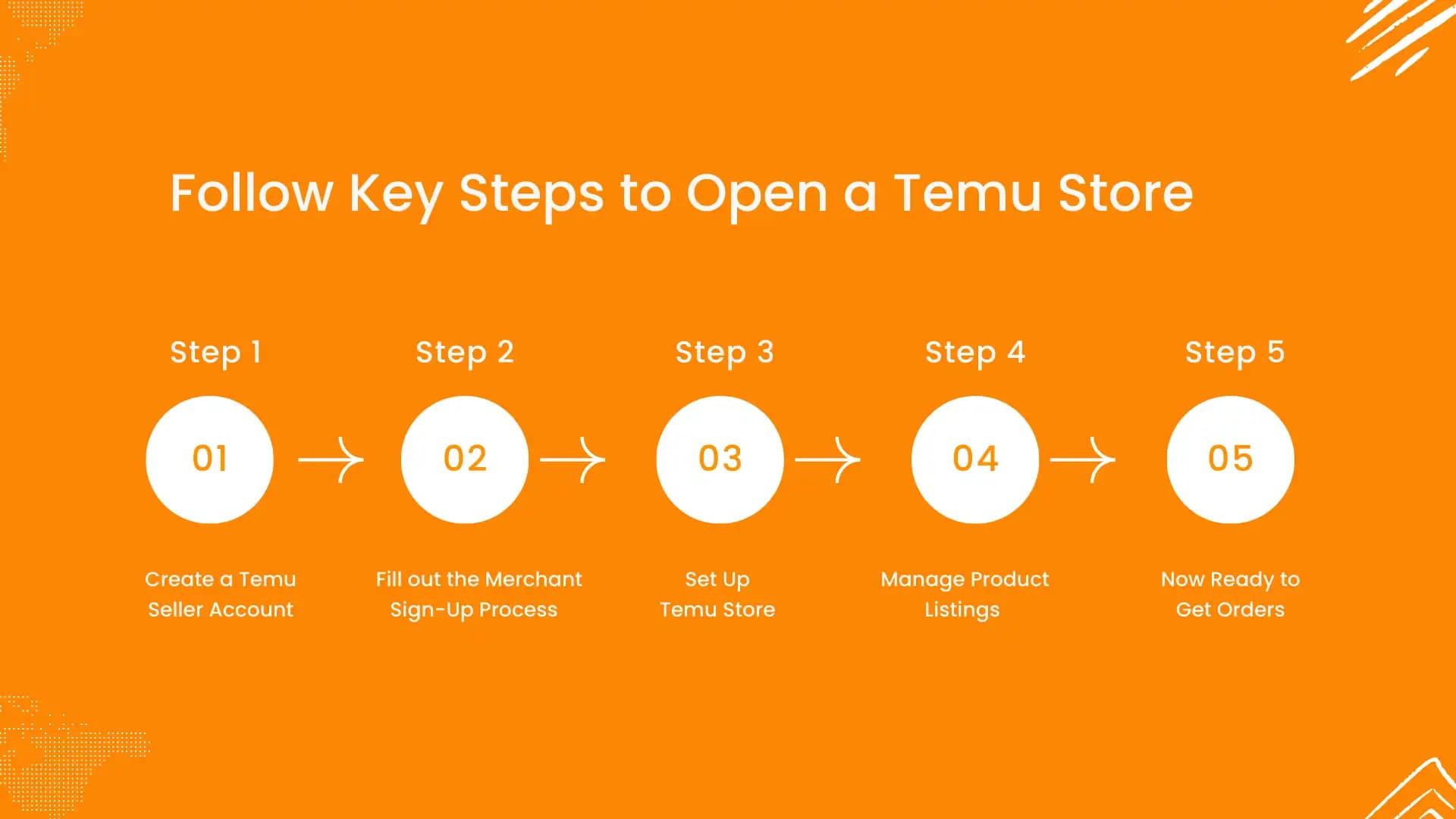 Follow Key Steps to Open a Temu Store

Step 1
01
Create a Temu Seller Account

Step 2
02
Fill out the Merchant Sign-Up Process

Step 3
03
Set Up Temu Store

Step 4
04
Manage Product Listings

Step 5
05
Now Ready to Get Orders